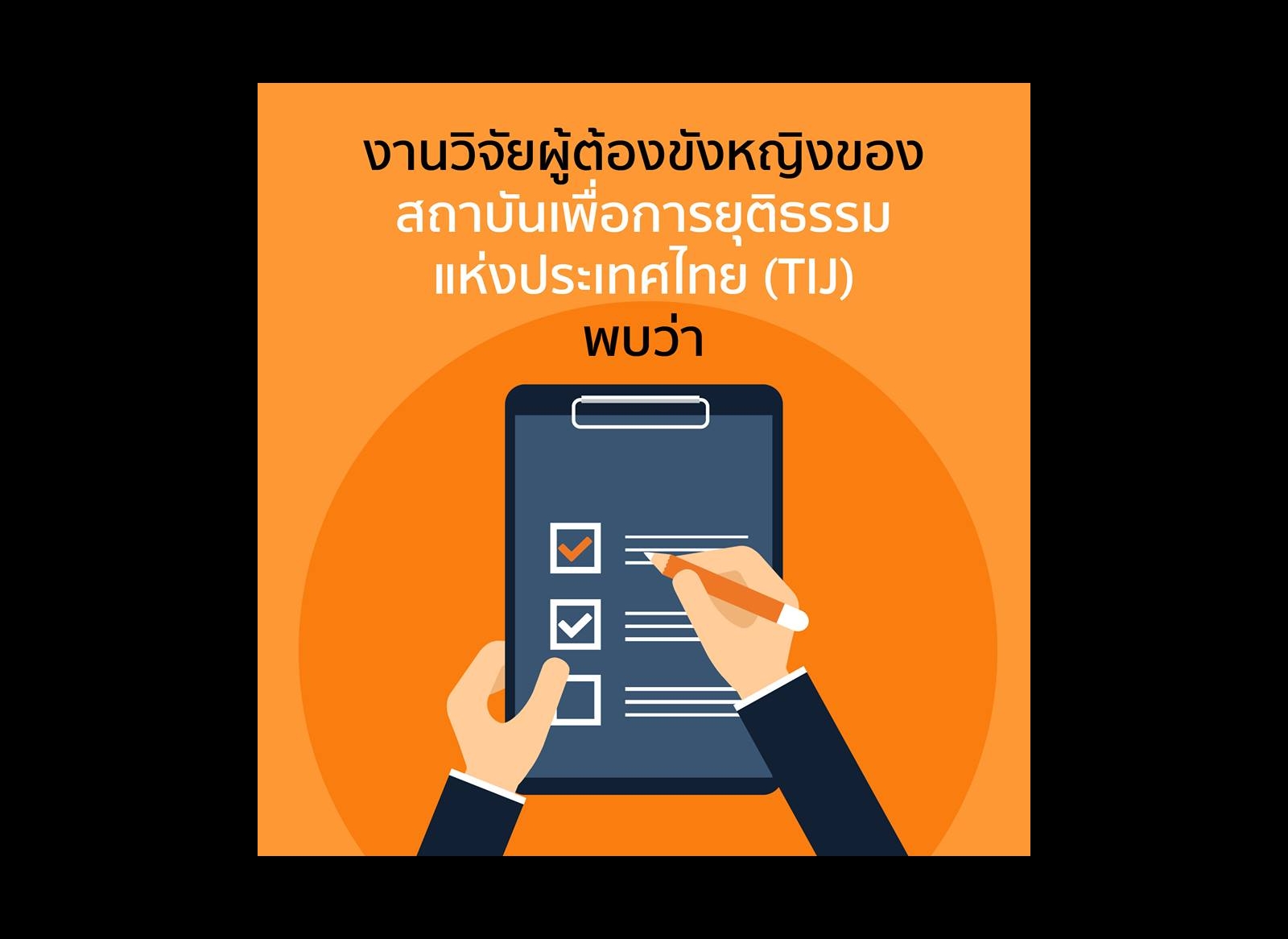 งานวิจัยผู้ต้องขังหญิงของ
สถาบันเพื่อการยุติธรรม
แห่งประเทศไทย (TIJ)
พบว่า