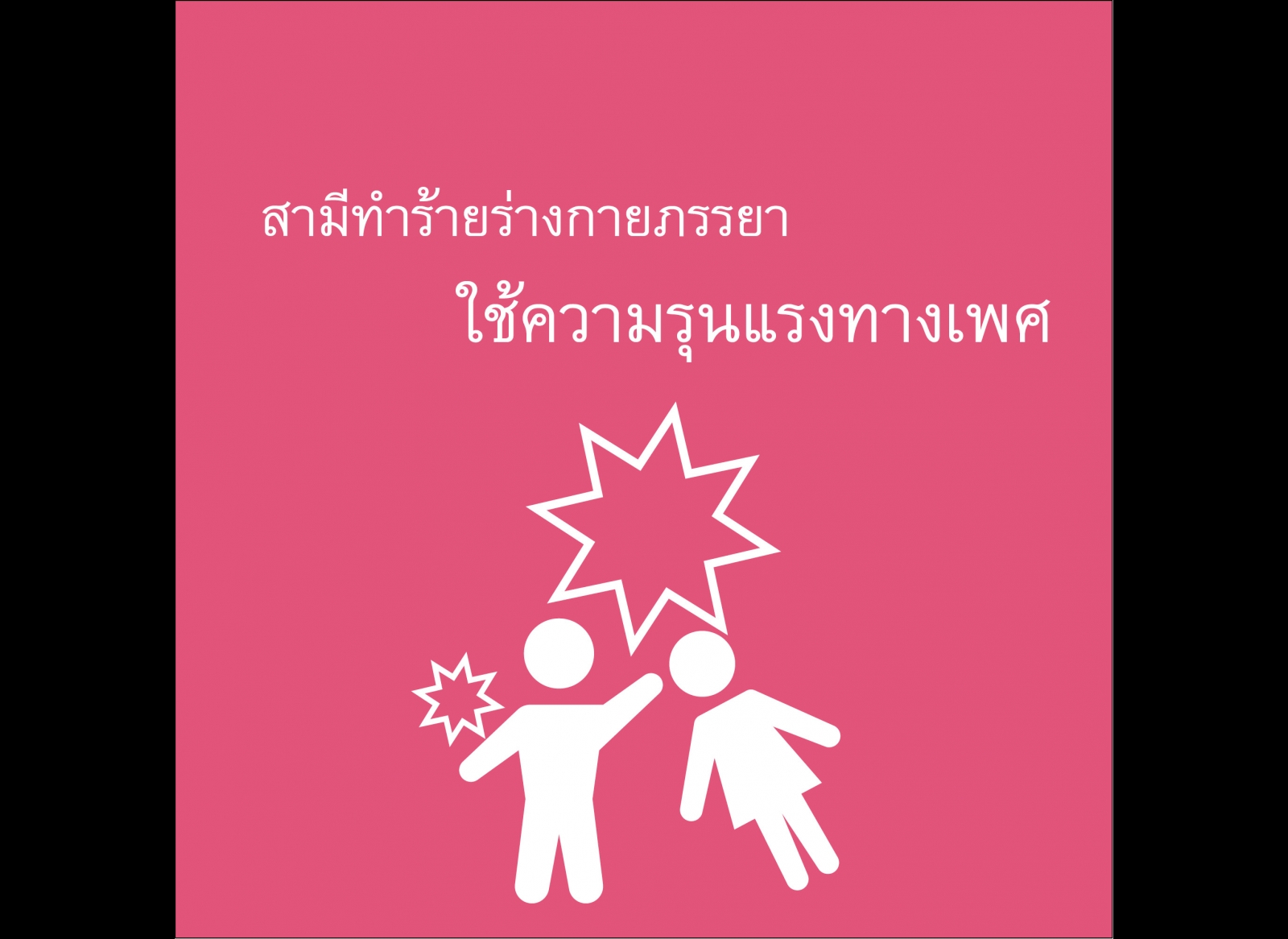 สามีทำร้ายร่างกายภรรยา

ใช้ความรุนแรงทางเพศ